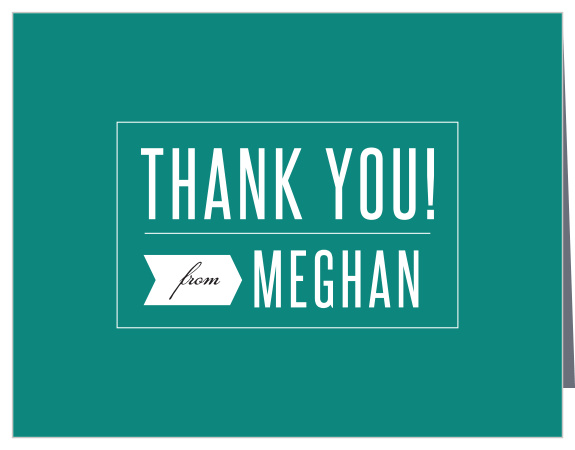 THANK YOU!

from MEGHAN