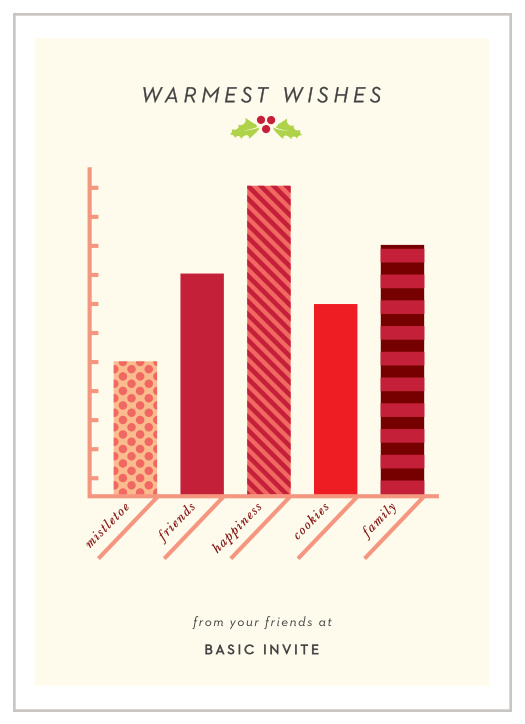 WARMEST WISHES

mistletoe
friends
happiness
cookies
family

from your friends at

BASIC INVITE